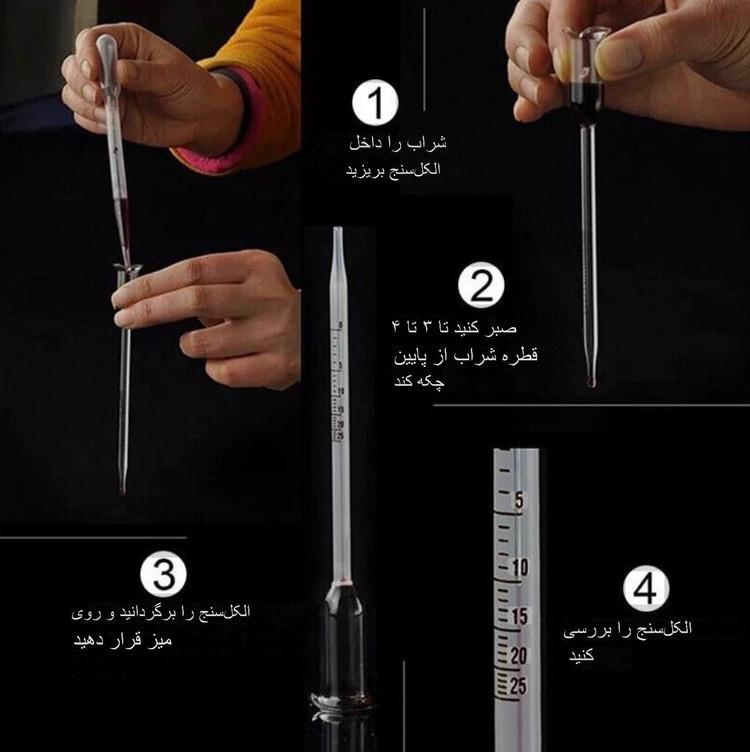 1
شراب را داخل الکل‌سنج بریزید

2
صبر کنید تا ۳ تا ۴ قطره شراب از پایین چکه کند

3
الکل‌سنج را برگردانید و روی میز قرار دهید

4
الکل‌سنج را بررسی کنید

5
10
15
20
25